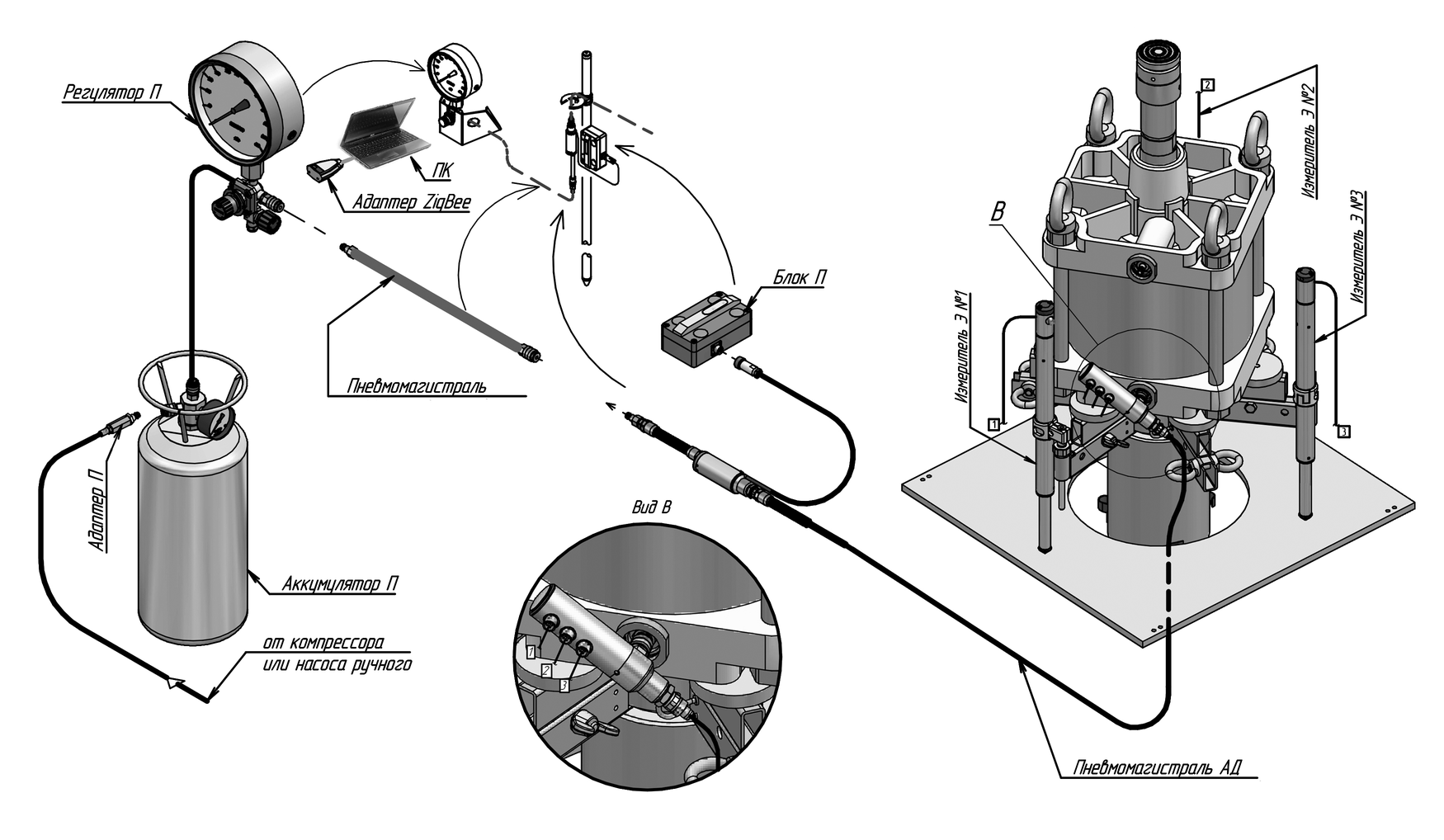 Регулятор П

ПК

Адаптер ZigBee

Пневмомагистраль

Блок П

Адаптер П

Аккумулятор П

от компрессора
или насоса ручного

Вид В

1
2
3

В

2
Измеритель Э №2

Измеритель Э №3

Измеритель Э №1

1

3

Пневмомагистраль АД